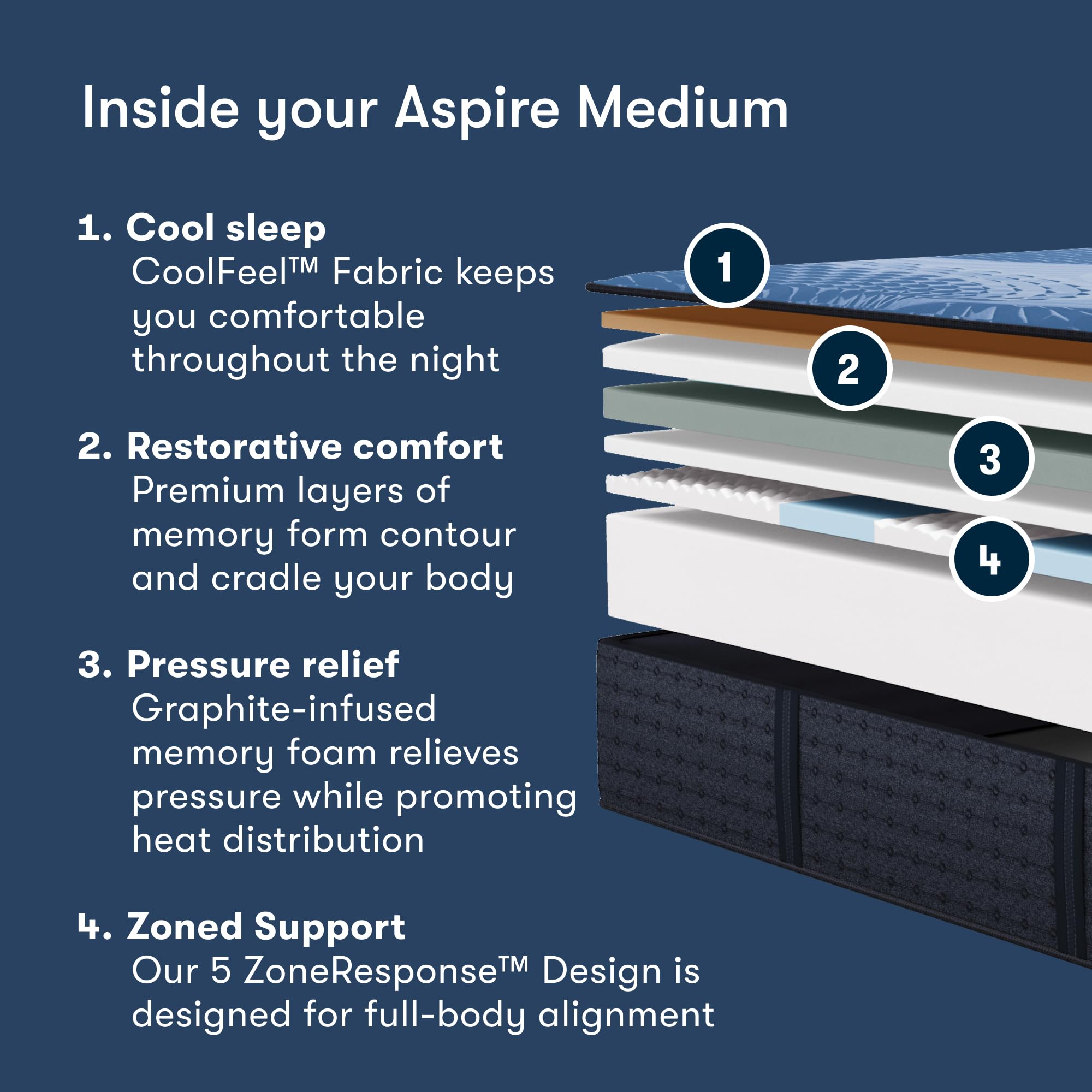 Inside your Aspire Medium

1. Cool sleep
CoolFeel™ Fabric keeps you comfortable throughout the night

2. Restorative comfort
Premium layers of memory form contour and cradle your body

3. Pressure relief
Graphite-infused memory foam relieves pressure while promoting heat distribution

4. Zoned Support
Our 5 ZoneResponse™ Design is designed for full-body alignment

1

2

3

4